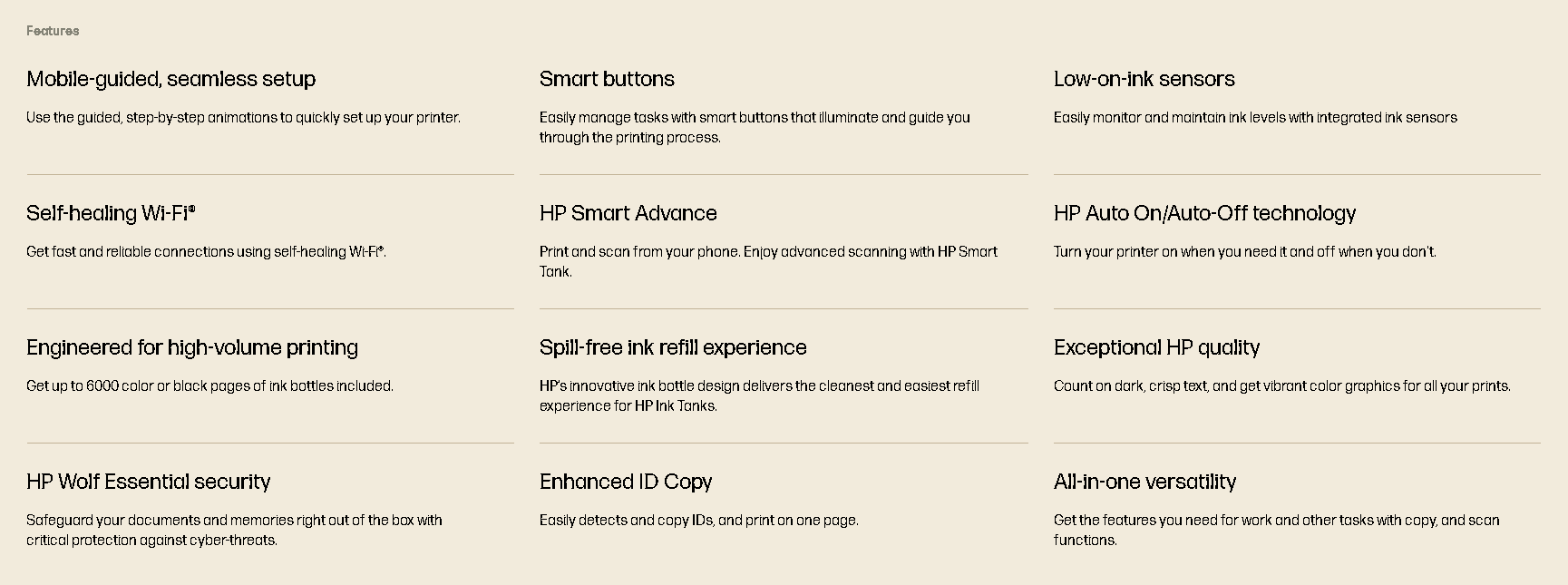 Features

Mobile-guided, seamless setup

Use the guided, step-by-step animations to quickly set up your printer.

Self-healing Wi-Fi®

Get fast and reliable connections using self-healing Wi-Fi®.

Engineered for high-volume printing

Get up to 6000 color or black pages of ink bottles included.

HP Wolf Essential security

Safeguard your documents and memories right out of the box with critical protection against cyber-threats.

Smart buttons

Easily manage tasks with smart buttons that illuminate and guide you through the printing process.

HP Smart Advance

Print and scan from your phone. Enjoy advanced scanning with HP Smart Tank.

Spill-free ink refill experience

HP's innovative ink bottle design delivers the cleanest and easiest refill experience for HP Ink Tanks.

Enhanced ID Copy

Easily detects and copy IDs, and print on one page.

Low-on-ink sensors

Easily monitor and maintain ink levels with integrated ink sensors

HP Auto On/Auto-Off technology

Turn your printer on when you need it and off when you don't.

Exceptional HP quality

Count on dark, crisp text, and get vibrant color graphics for all your prints.

All-in-one versatility

Get the features you need for work and other tasks with copy, and scan functions.